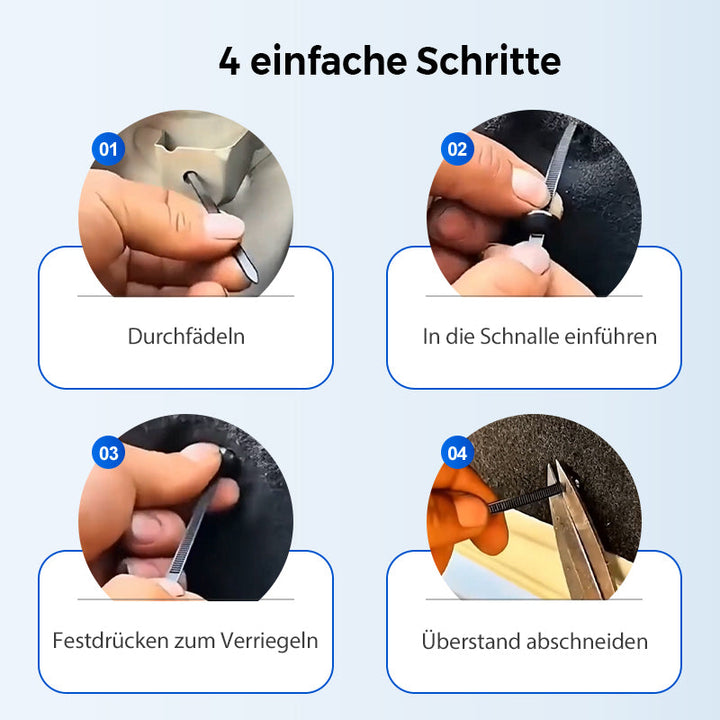 4 einfache Schritte

01

Durchfädeln

02

In die Schnalle einführen

03

Festdrücken zum Verriegeln

04

Überstand abschneiden