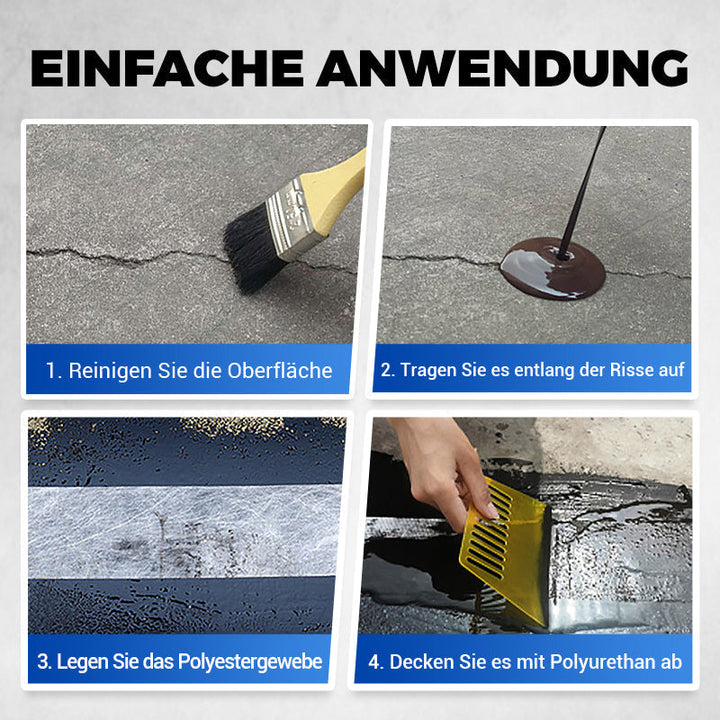 EINFACHE ANWENDUNG

1. Reinigen Sie die Oberfläche

2. Tragen Sie es entlang der Risse auf

3. Legen Sie das Polyestergewebe

4. Decken Sie es mit Polyurethan ab